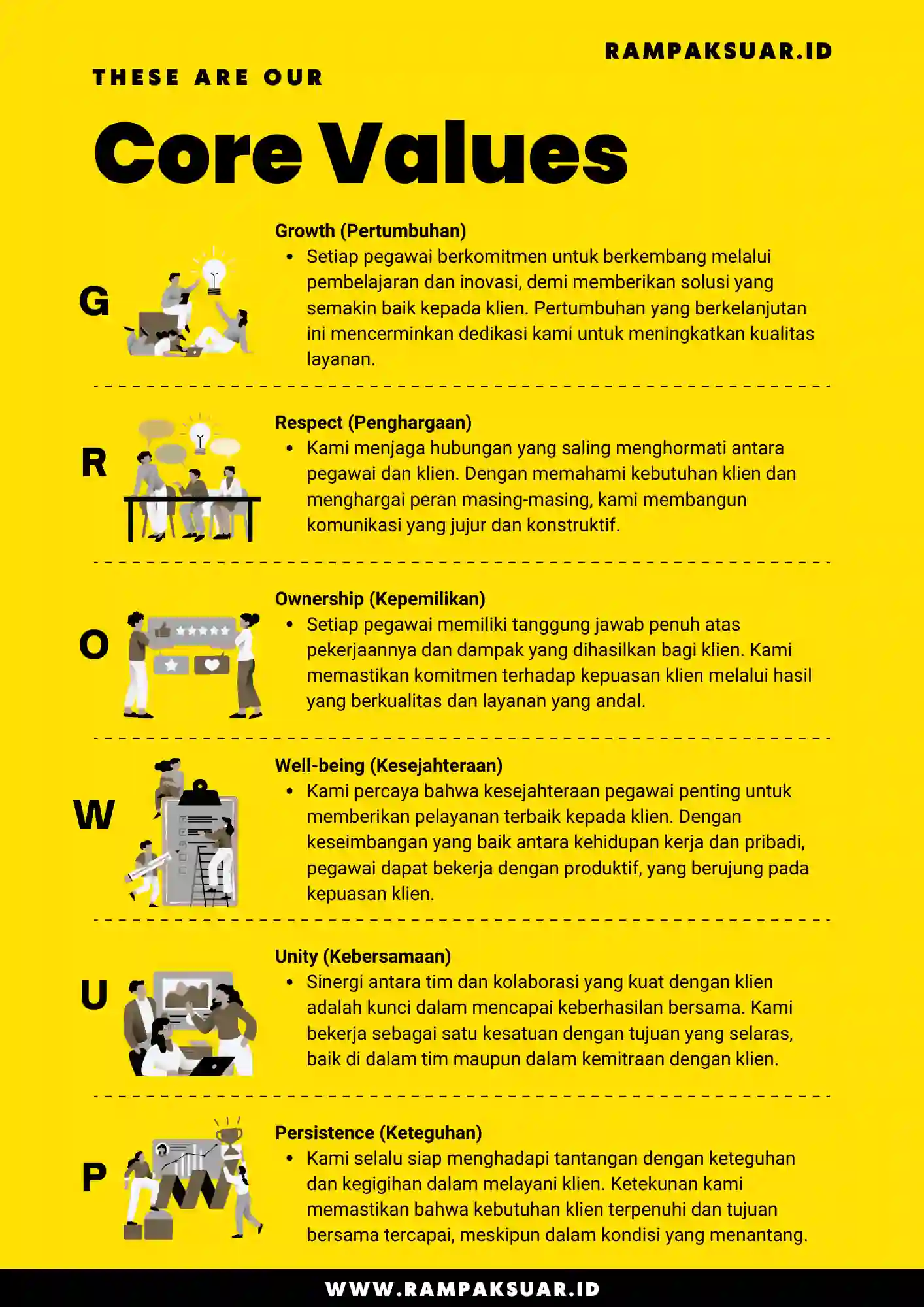 RAMPAKSUAR.ID

THESE ARE OUR

Core Values

G

Growth (Pertumbuhan)
• Setiap pegawai berkomitmen untuk berkembang melalui pembelajaran dan inovasi, demi memberikan solusi yang semakin baik kepada klien. Pertumbuhan yang berkelanjutan ini mencerminkan dedikasi kami untuk meningkatkan kualitas layanan.

R

Respect (Penghargaan)
• Kami menjaga hubungan yang saling menghormati antara pegawai dan klien. Dengan memahami kebutuhan klien dan menghargai peran masing-masing, kami membangun komunikasi yang jujur dan konstruktif.

O

Ownership (Kepemilikan)
• Setiap pegawai memiliki tanggung jawab penuh atas pekerjaannya dan dampak yang dihasilkan bagi klien. Kami memastikan komitmen terhadap kepuasan klien melalui hasil yang berkualitas dan layanan yang andal.

W

Well-being (Kesejahteraan)
• Kami percaya bahwa kesejahteraan pegawai penting untuk memberikan pelayanan terbaik kepada klien. Dengan keseimbangan yang baik antara kehidupan kerja dan pribadi, pegawai dapat bekerja dengan produktif, yang berujung pada kepuasan klien.

U

Unity (Kebersamaan)
• Sinergi antara tim dan kolaborasi yang kuat dengan klien adalah kunci dalam mencapai keberhasilan bersama. Kami bekerja sebagai satu kesatuan dengan tujuan yang selaras, baik di dalam tim maupun dalam kemitraan dengan klien.

P

Persistence (Keteguhan)
• Kami selalu siap menghadapi tantangan dengan keteguhan dan kegigihan dalam melayani klien. Ketekunan kami memastikan bahwa kebutuhan klien terpenuhi dan tujuan bersama tercapai, meskipun dalam kondisi yang menantang.

WWW.RAMPAKSUAR.ID